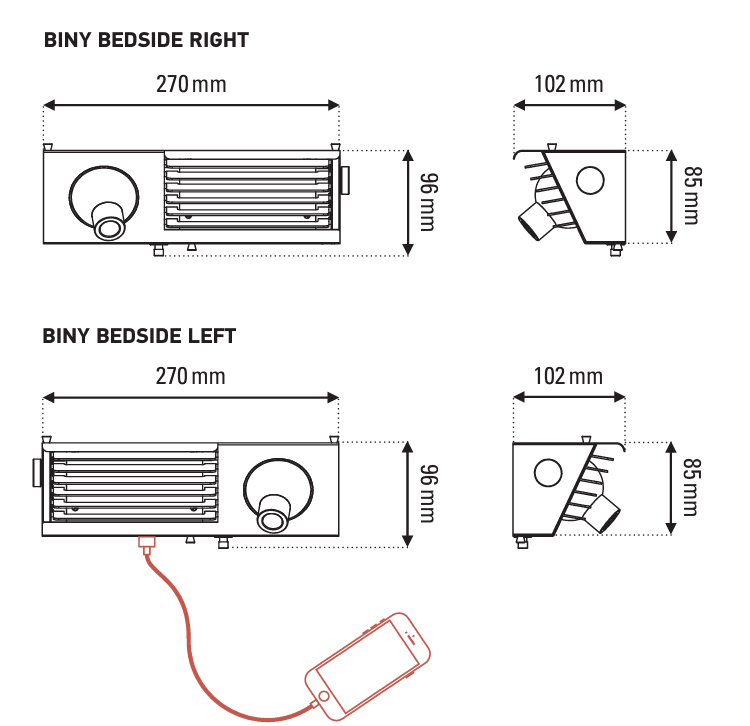 BINY BEDSIDE RIGHT

270 mm

96 mm

102 mm

85 mm

BINY BEDSIDE LEFT

270 mm

96 mm

102 mm

85 mm