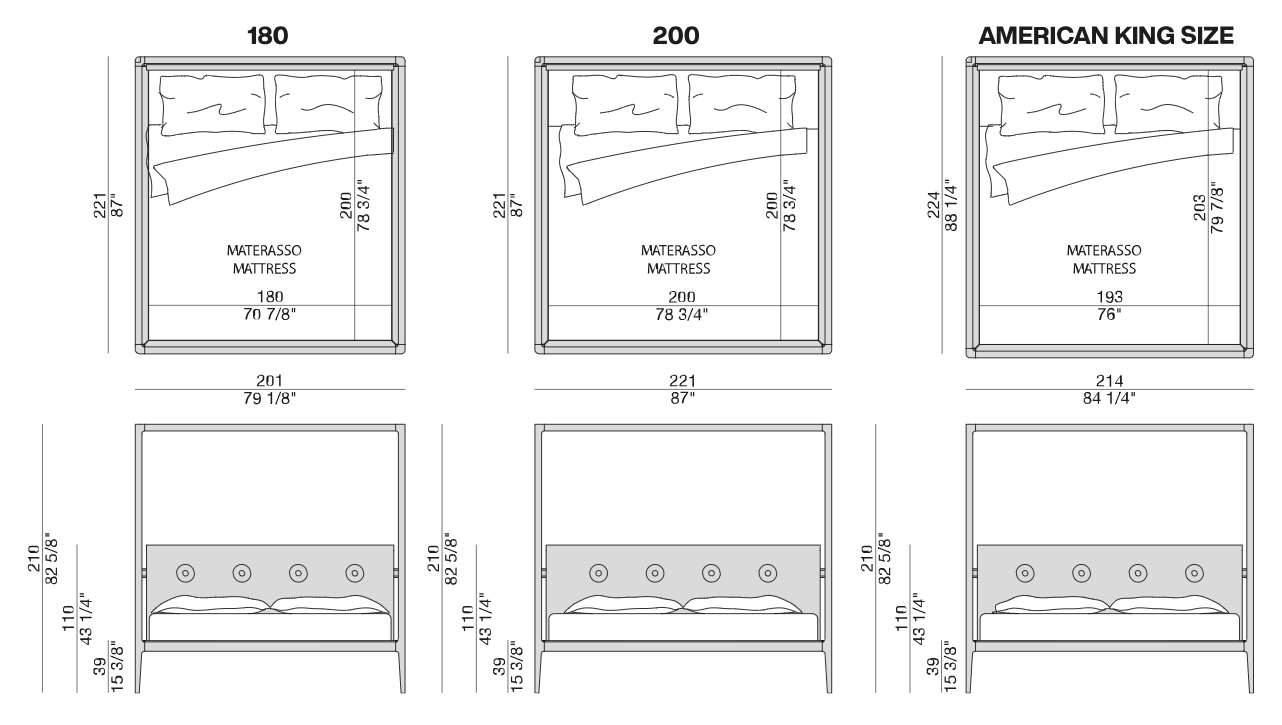 180

221
87"

200
78 3/4"

MATERASSO
MATTRESS

180
70 7/8"

201
79 1/8"

210
82 5/8"

110
43 1/4"

39
15 3/8"

200

221
87"

200
78 3/4"

MATERASSO
MATTRESS

200
78 3/4"

221
87"

210
82 5/8"

110
43 1/4"

39
15 3/8"

AMERICAN KING SIZE

224
88 1/4"

203
79 7/8"

MATERASSO
MATTRESS

193
76"

214
84 1/4"

210
82 5/8"

110
43 1/4"

39
15 3/8"