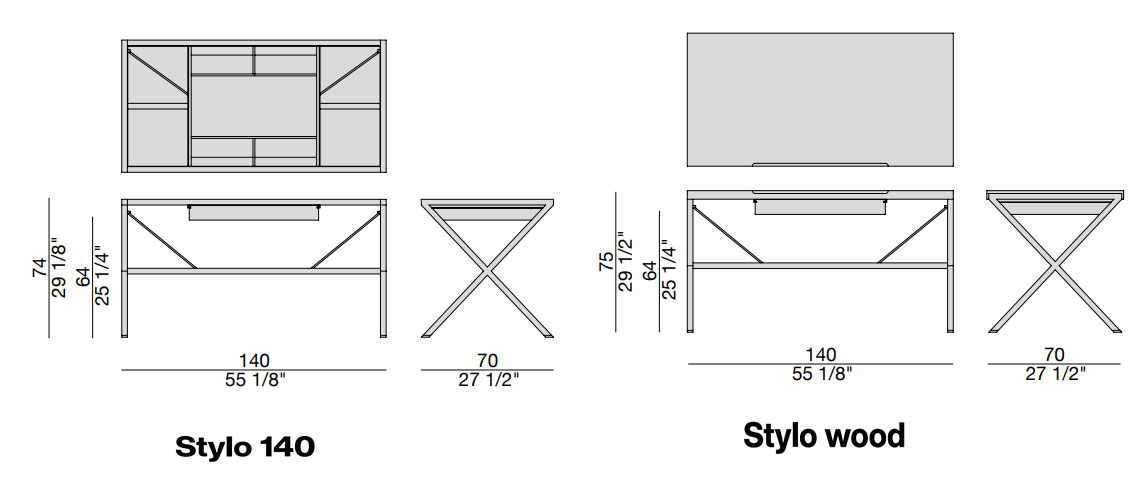 74
29 1/8"
64
25 1/4"
140
55 1/8"
70
27 1/2"

Stylo 140

75
29 1/2"
64
25 1/4"
140
55 1/8"
70
27 1/2"

Stylo wood