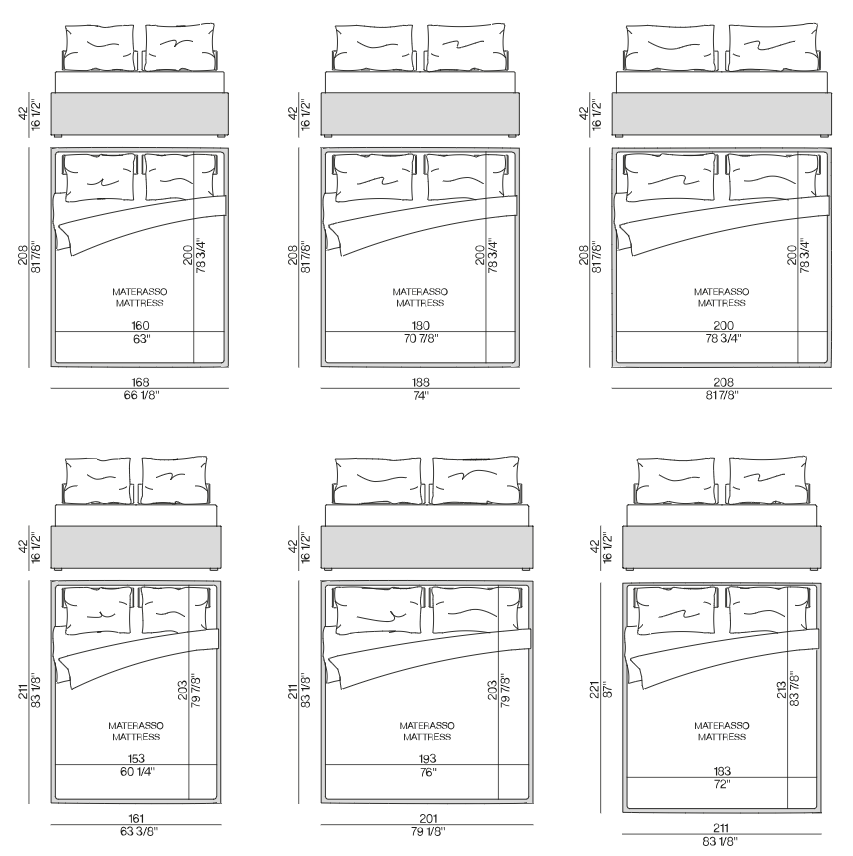 42
16 1/2"
208
81 7/8"
200
78 3/4"
MATERASSO
MATTRESS
160
63"
168
66 1/8"

42
16 1/2"
208
81 7/8"
200
78 3/4"
MATERASSO
MATTRESS
180
70 7/8"
188
74"

42
16 1/2"
208
81 7/8"
200
78 3/4"
MATERASSO
MATTRESS
200
78 3/4"
208
81 7/8"

42
16 1/2"
211
83 1/8"
203
79 7/8"
MATERASSO
MATTRESS
153
60 1/4"
161
63 3/8"

42
16 1/2"
211
83 1/8"
203
79 7/8"
MATERASSO
MATTRESS
193
76"
201
79 1/8"

42
16 1/2"
221
87"
213
83 7/8"
MATERASSO
MATTRESS
183
72"
211
83 1/8"