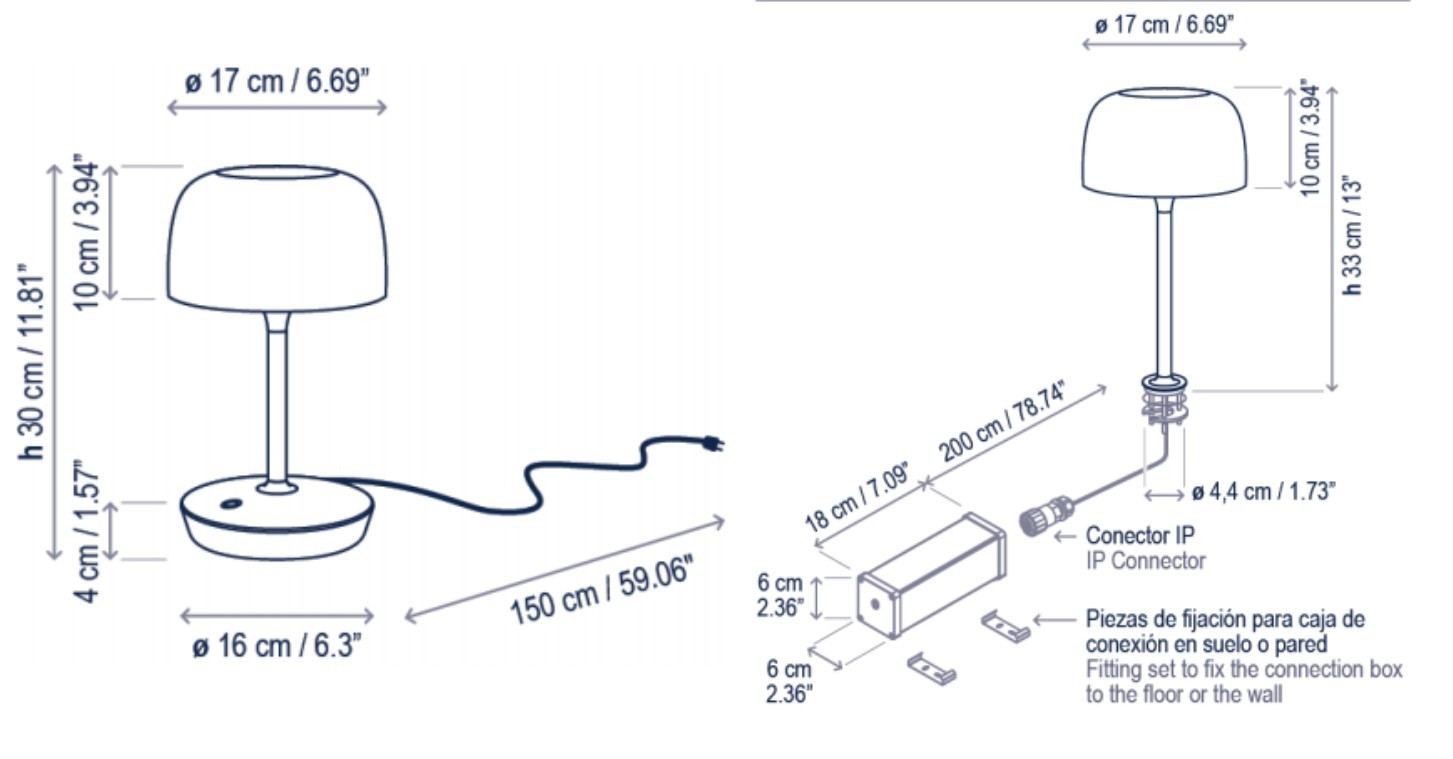 ø 17 cm / 6.69"

10 cm / 3.94"

h 30 cm / 11.81"

4 cm / 1.57"

ø 16 cm / 6.3"

150 cm / 59.06"

ø 17 cm / 6.69"

10 cm / 3.94"

h 33 cm / 13"

200 cm / 78.74"

18 cm / 7.09"

ø 4,4 cm / 1.73"

Conector IP
IP Connector

6 cm
2.36"

6 cm
2.36"

Piezas de fijación para caja de conexión en suelo o pared
Fitting set to fix the connection box to the floor or the wall