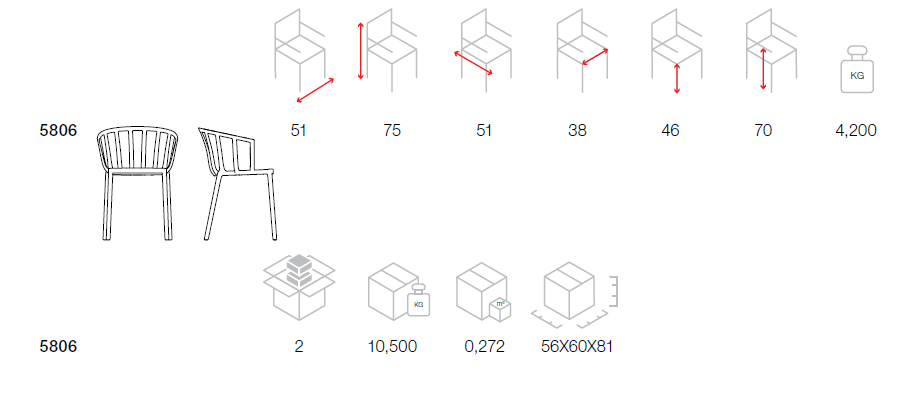 KG

5806 51 75 51 38 46 70 4,200

KG
$m^3$

5806 2 10,500 0,272 56X60X81