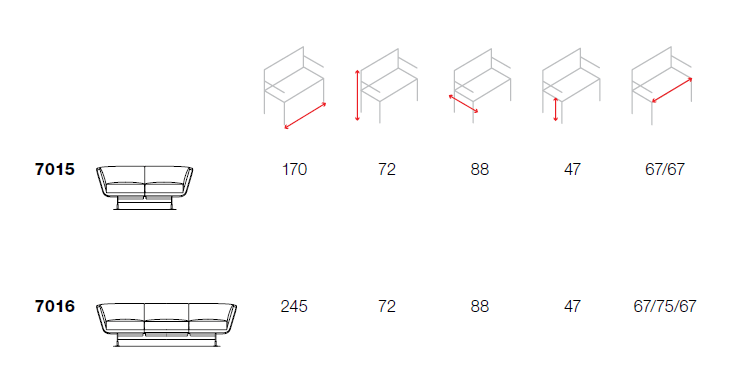 | | | | | | |
|---|---|---|---|---|---|
| **7015** | 170 | 72 | 88 | 47 | 67/67 |
| **7016** | 245 | 72 | 88 | 47 | 67/75/67 |